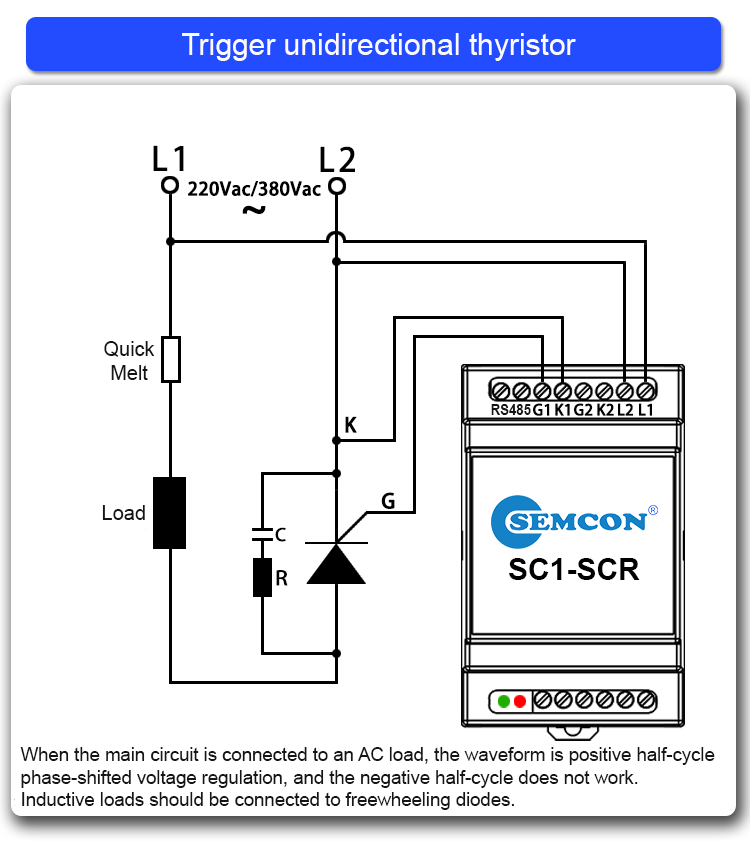 Trigger unidirectional thyristor

L1

L2

220Vac/380Vac

~

Quick Melt

Load

K

G

C

R

RS485 G1 K1 G2 K2 L2 L1

SEMCON®

SC1-SCR

When the main circuit is connected to an AC load, the waveform is positive half-cycle phase-shifted voltage regulation, and the negative half-cycle does not work. Inductive loads should be connected to freewheeling diodes.